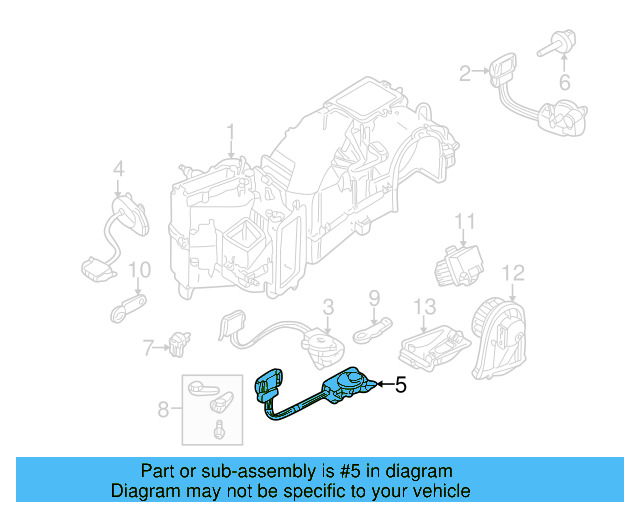 2
6
1
4
11
10
12
3
9
13
7
5
8

Part or sub-assembly is #5 in diagram
Diagram may not be specific to your vehicle