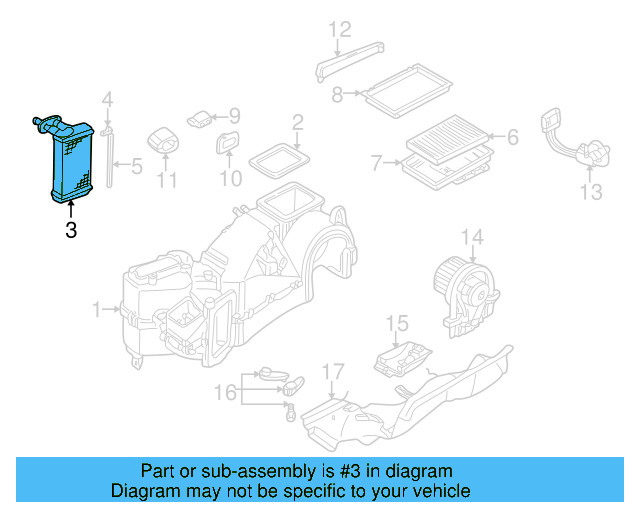 12
8
4
9
2
6
5
11
10
7
13
3
14
1
15
16
17

Part or sub-assembly is #3 in diagram
Diagram may not be specific to your vehicle