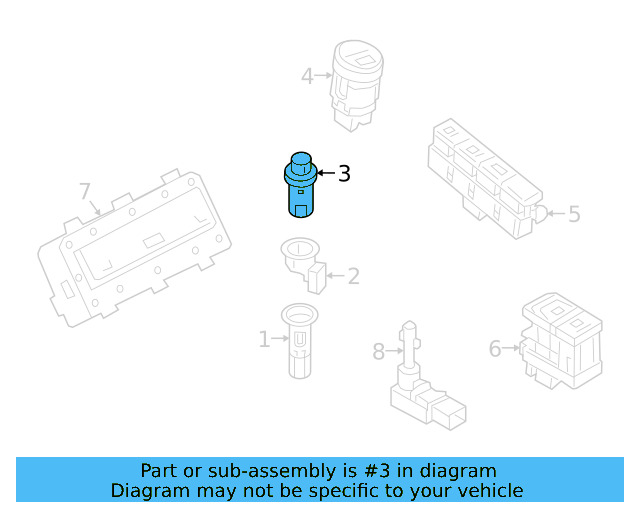 4
3
7
5
2
1
8
6

Part or sub-assembly is #3 in diagram
Diagram may not be specific to your vehicle