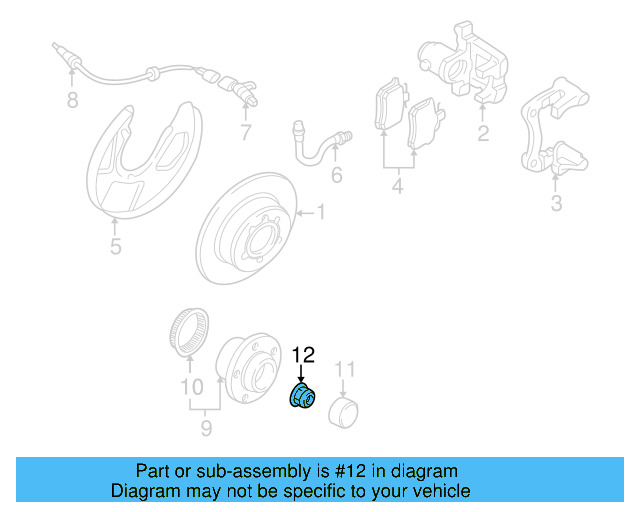 8
7
2
6
4
3
1
5
12
11
10
9
Part or sub-assembly is #12 in diagram
Diagram may not be specific to your vehicle