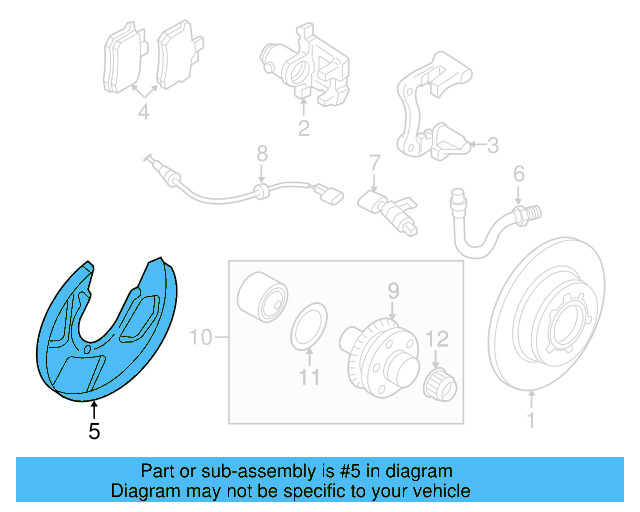 4
2
3
8
7
6
10
9
12
11
1
5

Part or sub-assembly is #5 in diagram
Diagram may not be specific to your vehicle