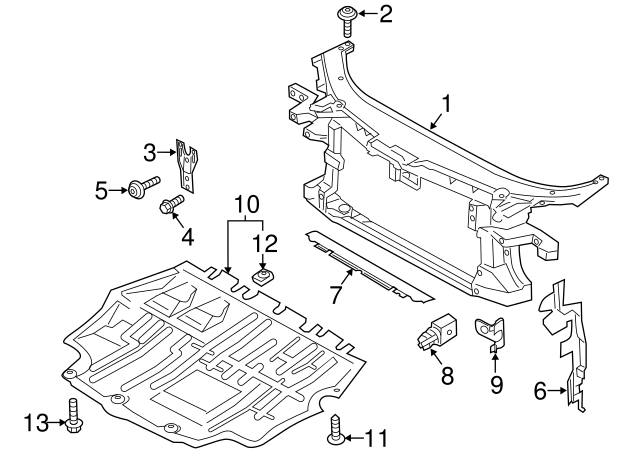 2
1
3
5
4
10
12
7
8
9
6
13
11