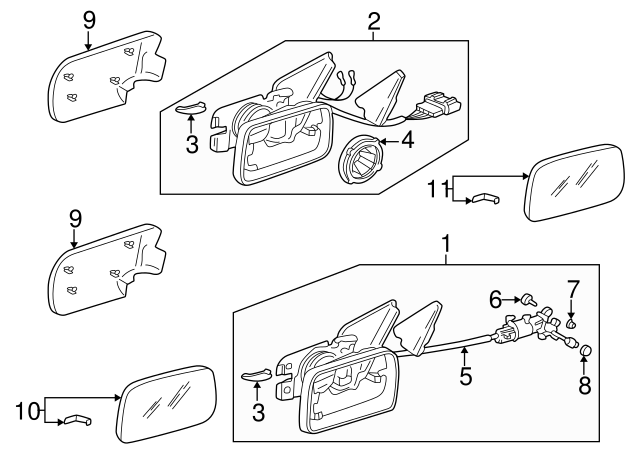 9
2
3
4
11
9
1
6
7
5
8
3
10