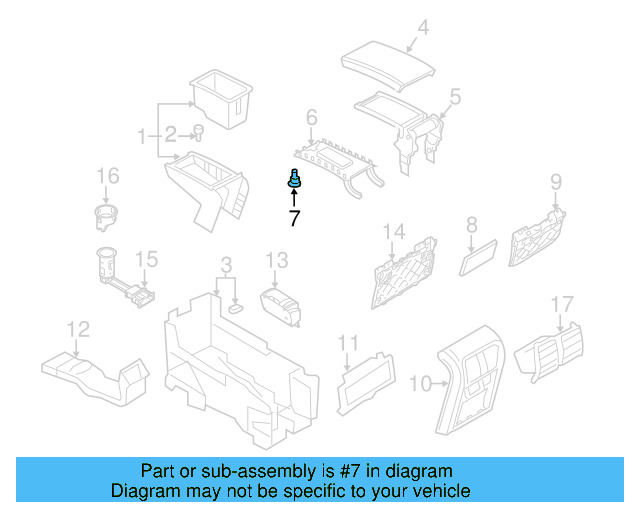 4
5
6
1
2
16
7
9
14
8
15
3
13
17
12
11
10

Part or sub-assembly is #7 in diagram
Diagram may not be specific to your vehicle