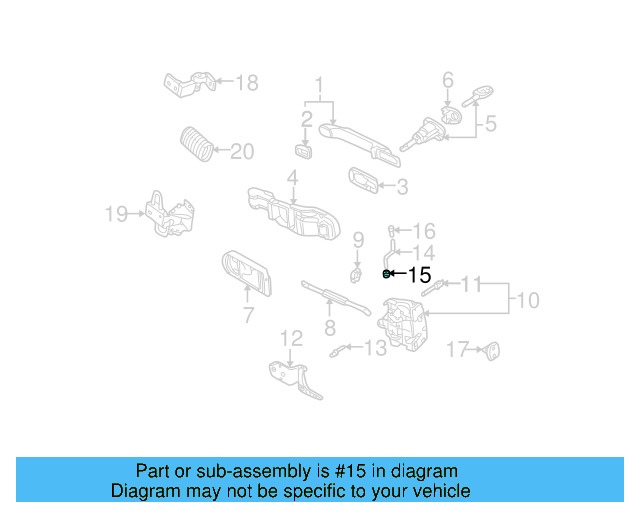 18
1
6
2
5
20
4
3
19
9
16
14
15
11
10
7
8
12
13
17

Part or sub-assembly is #15 in diagram
Diagram may not be specific to your vehicle