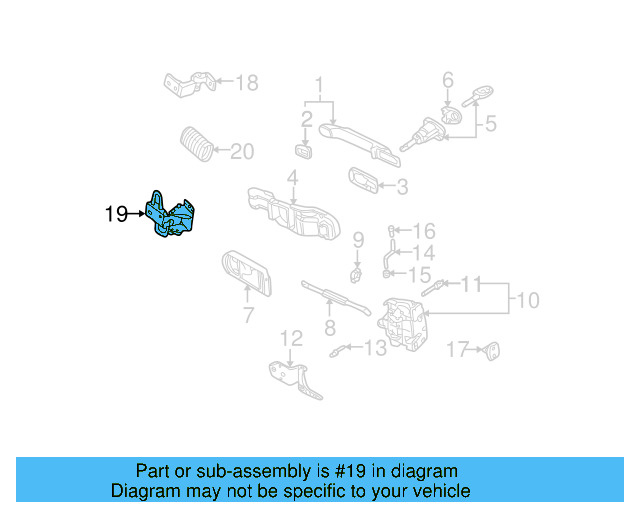 18
1
6
2
5
20
4
3
19
9
16
14
15
11
10
7
8
12
13
17

Part or sub-assembly is #19 in diagram
Diagram may not be specific to your vehicle