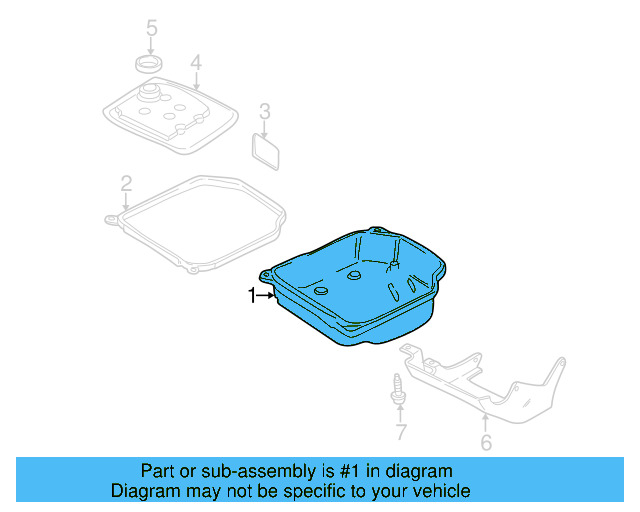 5
4
3
2
1
7
6

Part or sub-assembly is #1 in diagram
Diagram may not be specific to your vehicle