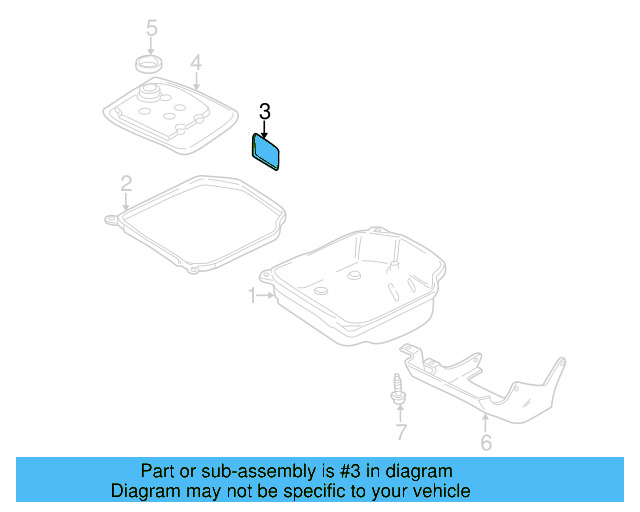 5
4
3
2
1
7
6
Part or sub-assembly is #3 in diagram
Diagram may not be specific to your vehicle