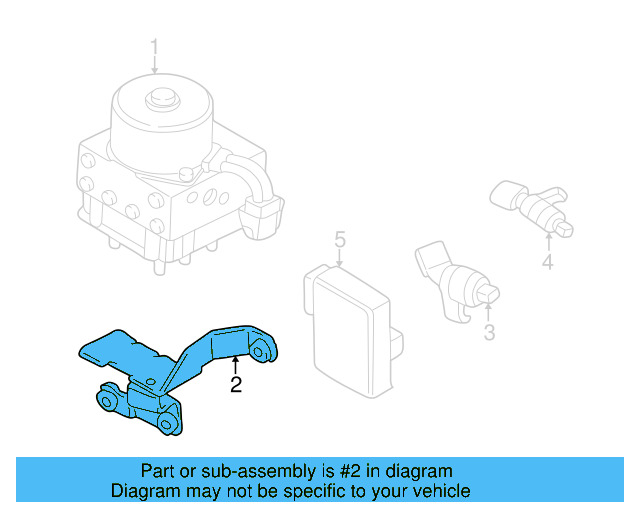 1

5

4

3

2

Part or sub-assembly is #2 in diagram
Diagram may not be specific to your vehicle