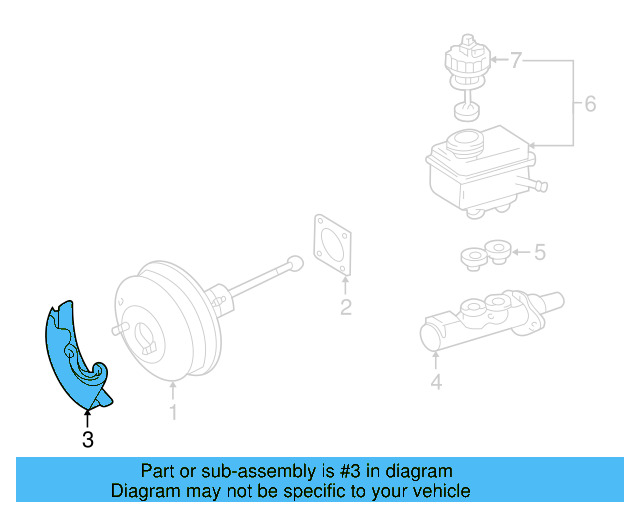 7
6
5
2
4
1
3

Part or sub-assembly is #3 in diagram
Diagram may not be specific to your vehicle