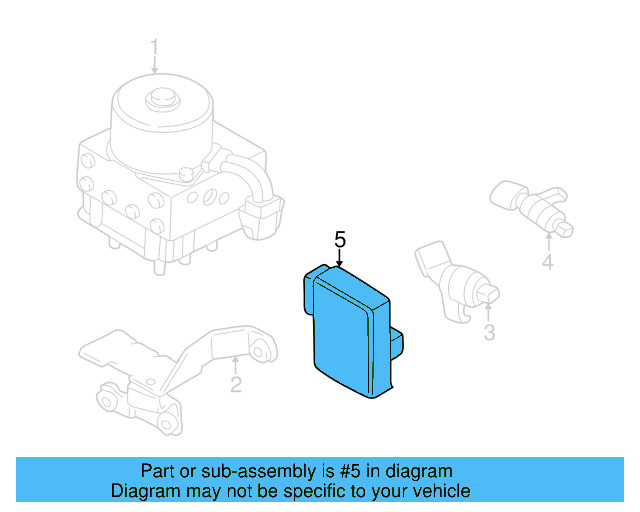 1

5

4

3

2

Part or sub-assembly is #5 in diagram
Diagram may not be specific to your vehicle