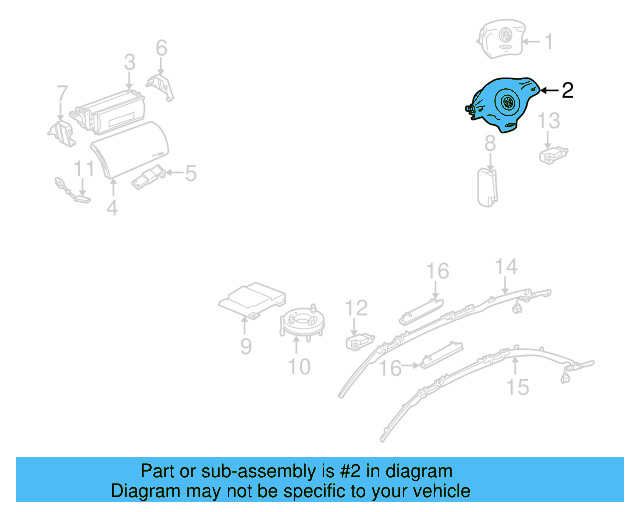 1
2
3
6
7
13
8
11
5
4
16
14
12
9
10
16
15

Part or sub-assembly is #2 in diagram
Diagram may not be specific to your vehicle