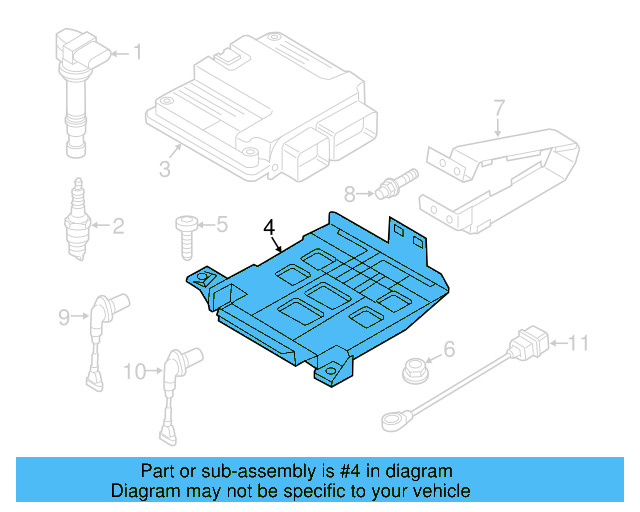 1
3
7
8
2
5
4
9
6
11
10

Part or sub-assembly is #4 in diagram
Diagram may not be specific to your vehicle