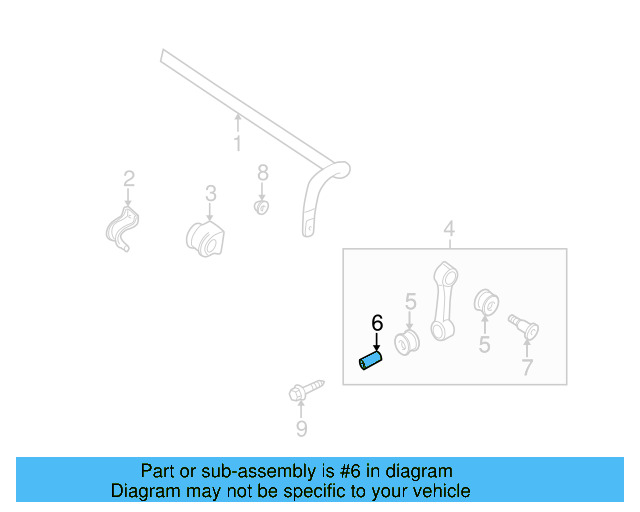 1

2

3

8

4

5

6

5

7

9

Part or sub-assembly is #6 in diagram
Diagram may not be specific to your vehicle