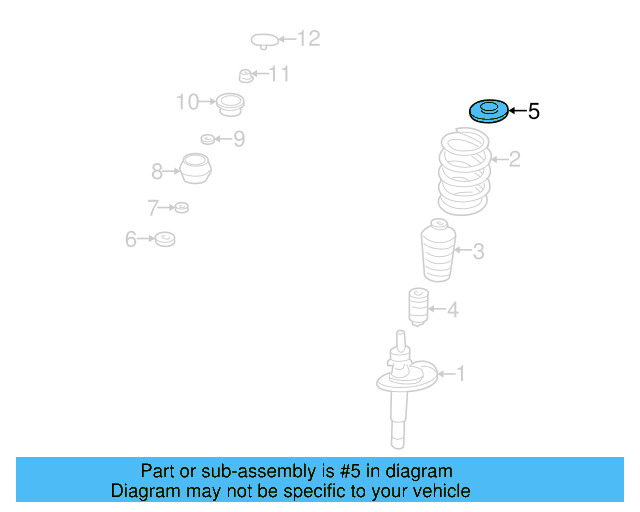 12
11
10
9
8
7
6
5
2
3
4
1

Part or sub-assembly is #5 in diagram
Diagram may not be specific to your vehicle