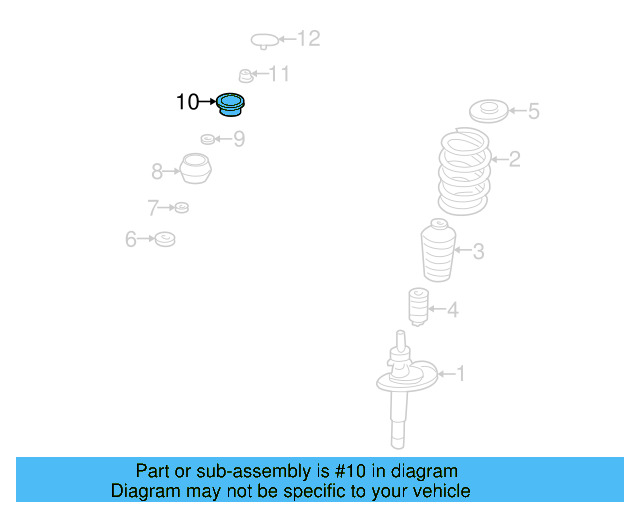 12
11
10
5
9
2
8
7
6
3
4
1

Part or sub-assembly is #10 in diagram
Diagram may not be specific to your vehicle