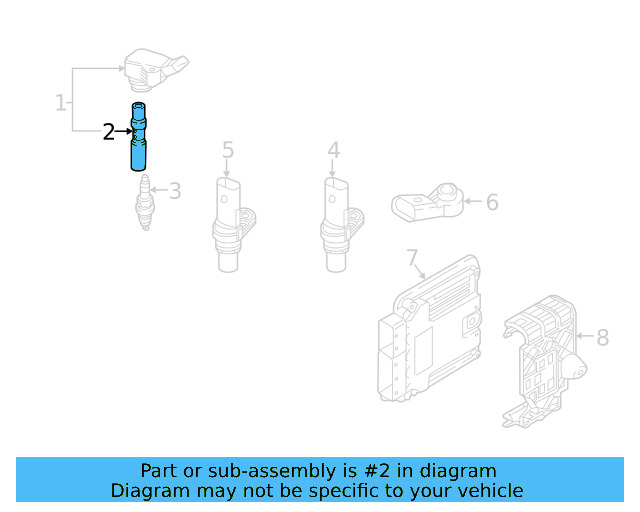 1
2
3
5
4
6
7
8

Part or sub-assembly is #2 in diagram
Diagram may not be specific to your vehicle