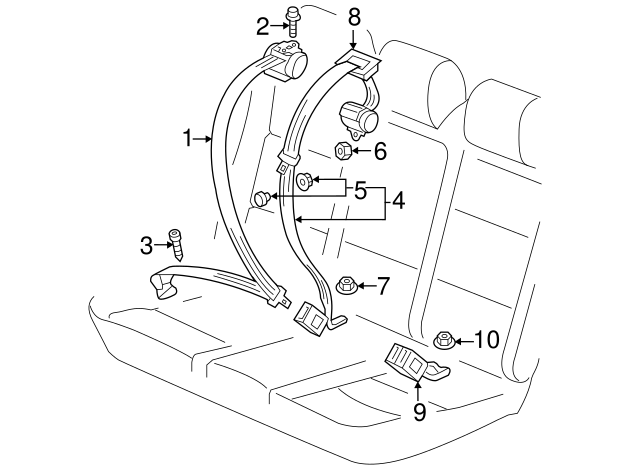 2
8
1
6
5
4
3
7
10
9