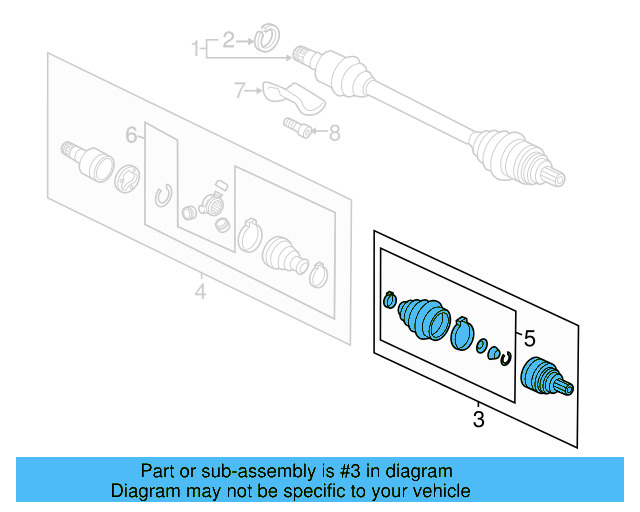 1
2
7
8
6
4
5
3

Part or sub-assembly is #3 in diagram
Diagram may not be specific to your vehicle