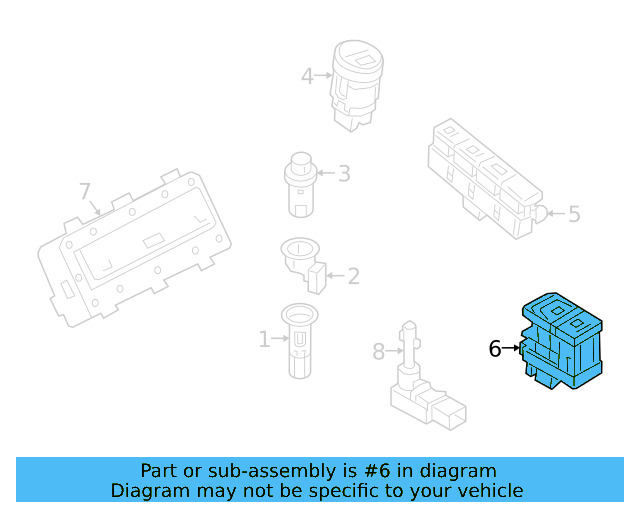 4
3
7
5
2
1
8
6

Part or sub-assembly is #6 in diagram
Diagram may not be specific to your vehicle