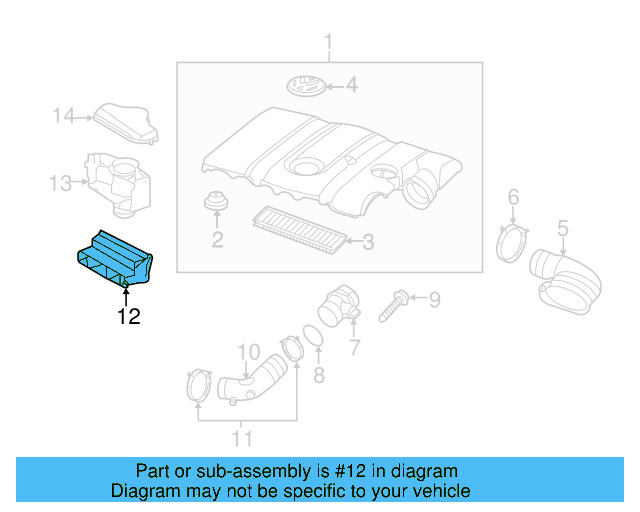 1
4
14
13
2
3
6
5
12
9
7
10
8
11
Part or sub-assembly is #12 in diagram
Diagram may not be specific to your vehicle