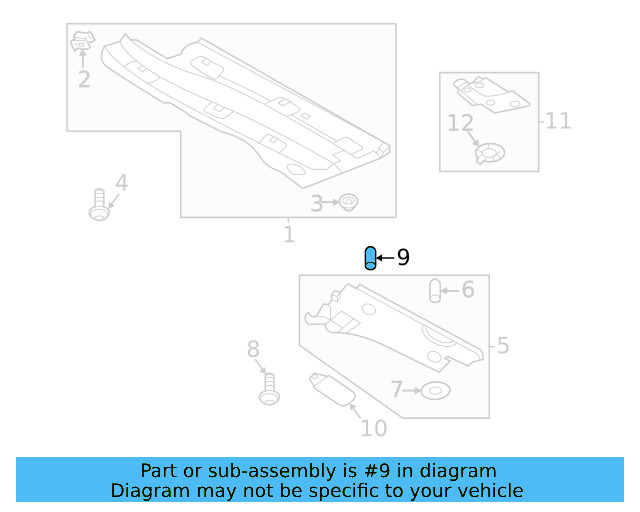 2

12

11

4

3

1

9

6

5

8

7

10

Part or sub-assembly is #9 in diagram
Diagram may not be specific to your vehicle