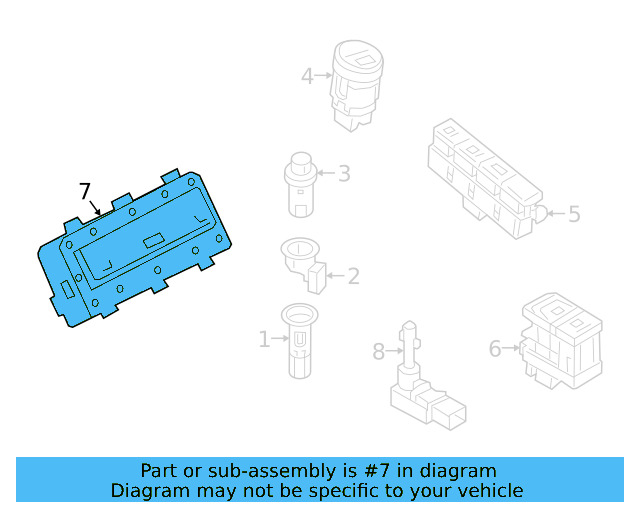 7
4
3
5
2
1
8
6
Part or sub-assembly is #7 in diagram
Diagram may not be specific to your vehicle