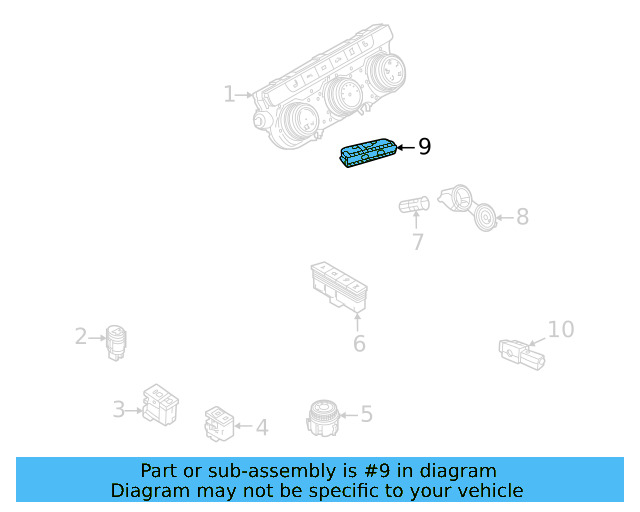 1
9
7
8
6
2
10
3
4
5
Part or sub-assembly is #9 in diagram
Diagram may not be specific to your vehicle