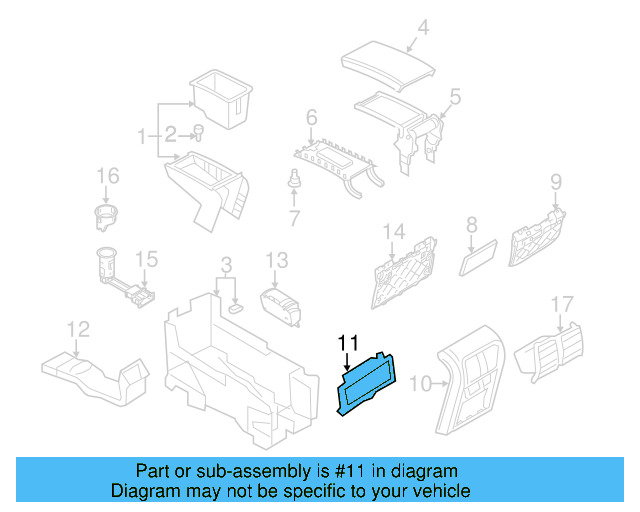 4
5
6
1
2
16
7
9
14
8
15
3
13
17
12
11
10

Part or sub-assembly is #11 in diagram
Diagram may not be specific to your vehicle