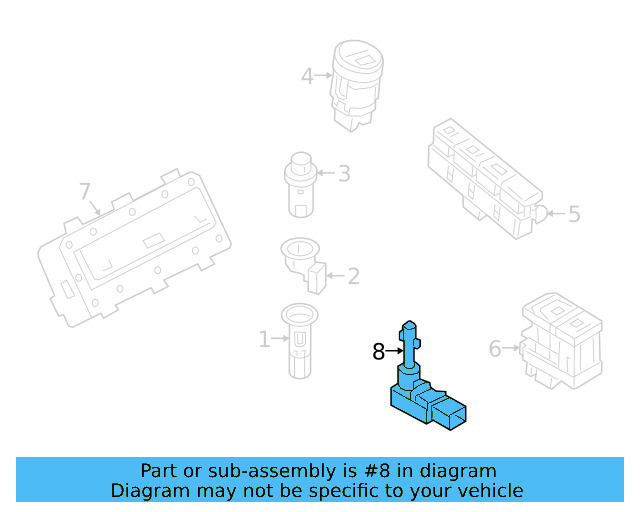 4
3
7
5
2
1
8
6

Part or sub-assembly is #8 in diagram
Diagram may not be specific to your vehicle