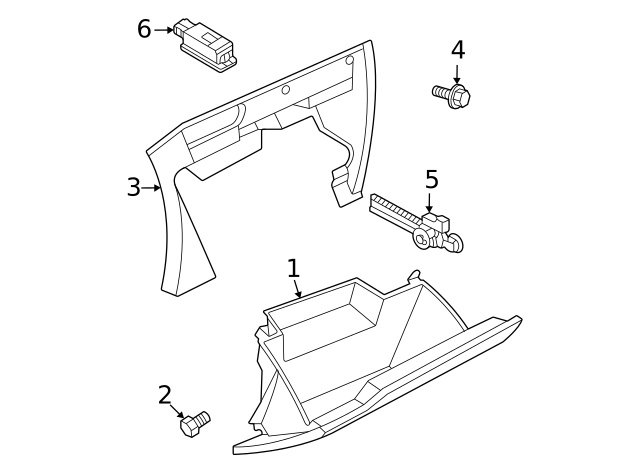 6
4
3
5
1
2