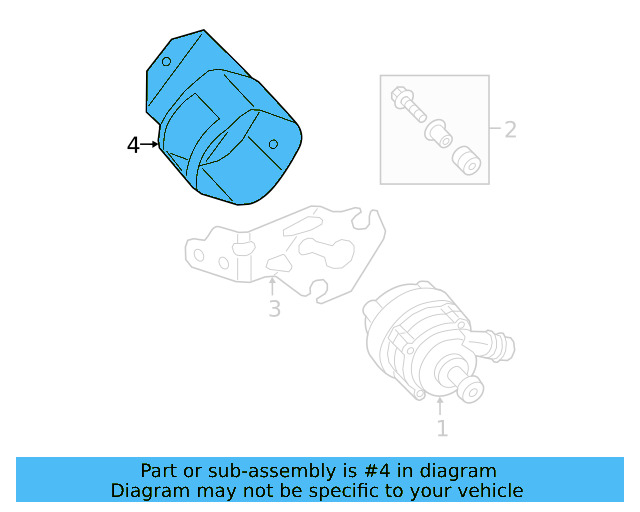 4
2
3
1

Part or sub-assembly is #4 in diagram
Diagram may not be specific to your vehicle