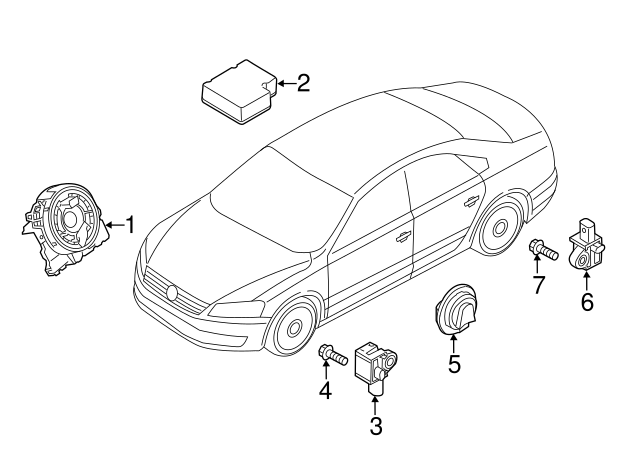 2
1
7
6
5
4
3