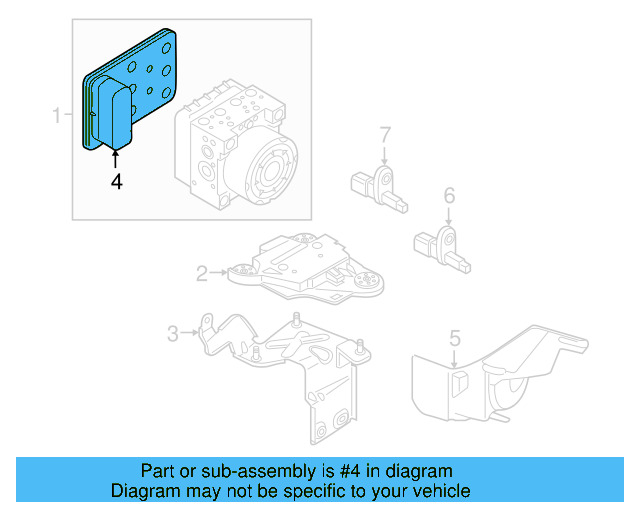 1

4

7

6

2

3

5

Part or sub-assembly is #4 in diagram
Diagram may not be specific to your vehicle