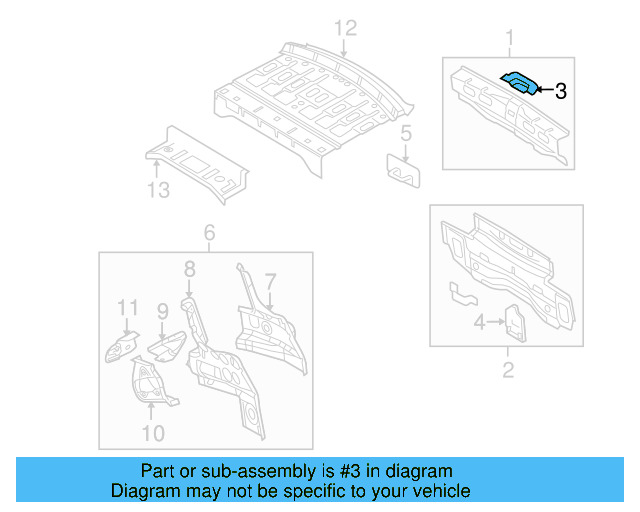 12

1

3

5

13

6

8

7

11

9

10

4

2

Part or sub-assembly is #3 in diagram
Diagram may not be specific to your vehicle