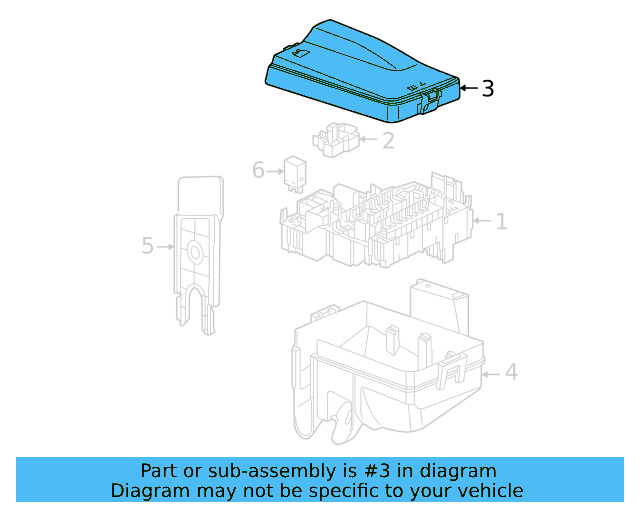 3

2

6

1

5

4

Part or sub-assembly is #3 in diagram
Diagram may not be specific to your vehicle