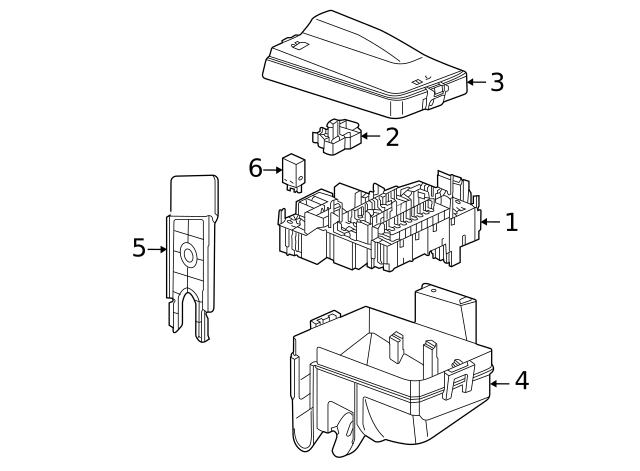 3
2
6
1
5
4