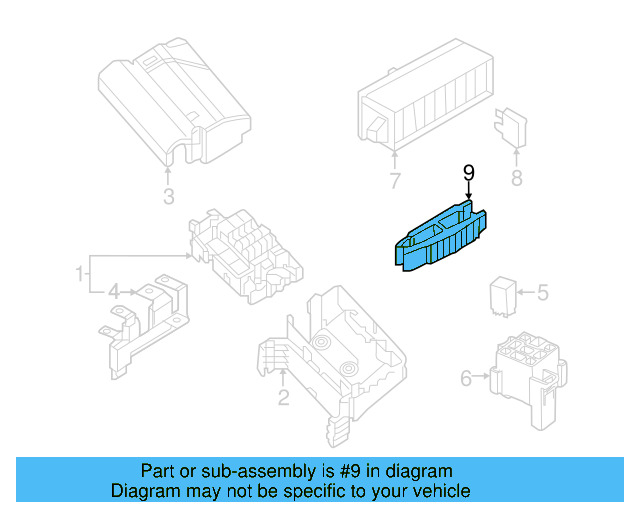 3
7
8
9
1
4
5
2
6

Part or sub-assembly is #9 in diagram
Diagram may not be specific to your vehicle