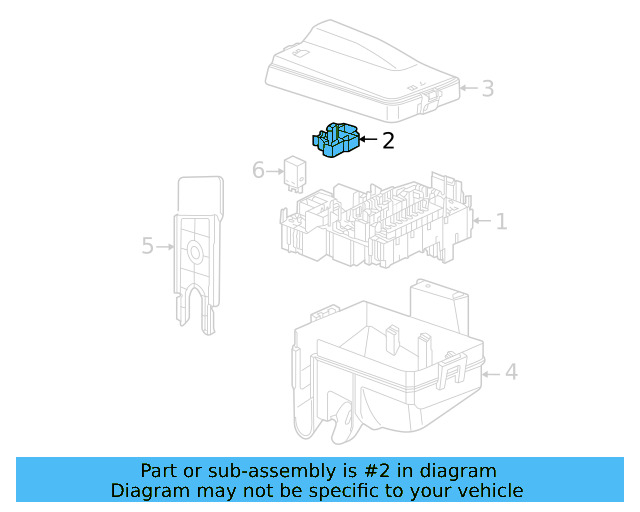 3
2
6
1
5
4

Part or sub-assembly is #2 in diagram
Diagram may not be specific to your vehicle