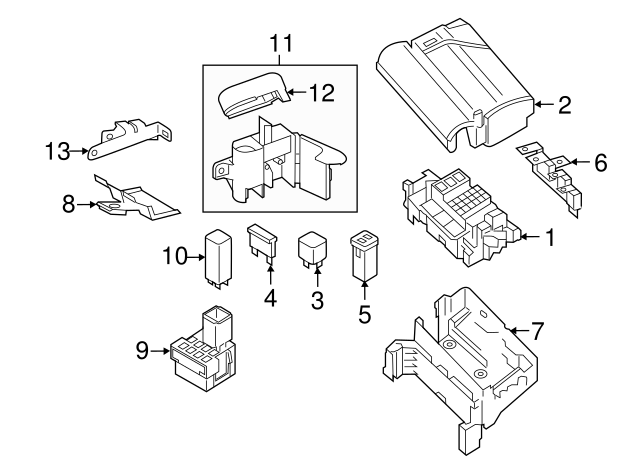 11
12
2
13
6
8
1
10
4
3
5
7
9