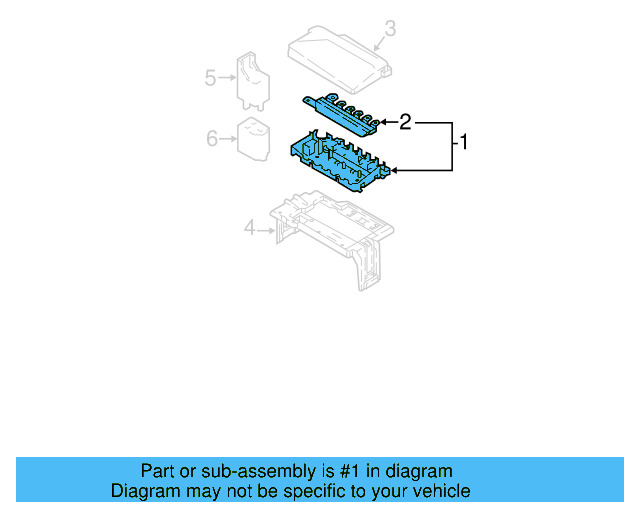 3
5
2
1
6
4

Part or sub-assembly is #1 in diagram
Diagram may not be specific to your vehicle