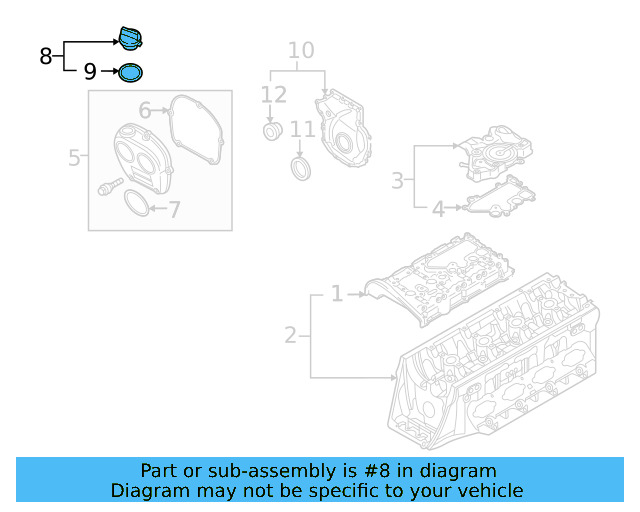 8
9
10
12
11
6
5
7
3
4
1
2

Part or sub-assembly is #8 in diagram
Diagram may not be specific to your vehicle