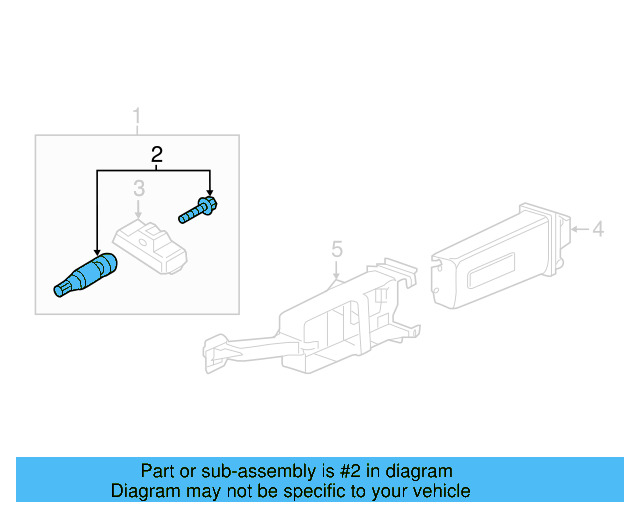 1
2
3
4
5

Part or sub-assembly is #2 in diagram
Diagram may not be specific to your vehicle