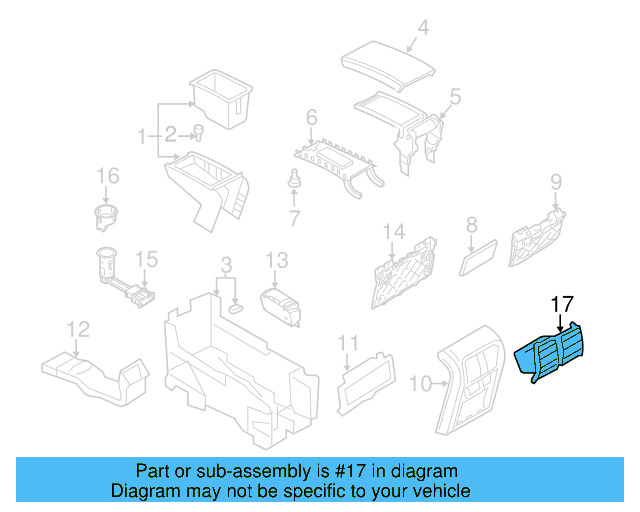 4
5
6
1
2
16
7
9
14
8
15
3
13
17
12
11
10

Part or sub-assembly is #17 in diagram
Diagram may not be specific to your vehicle