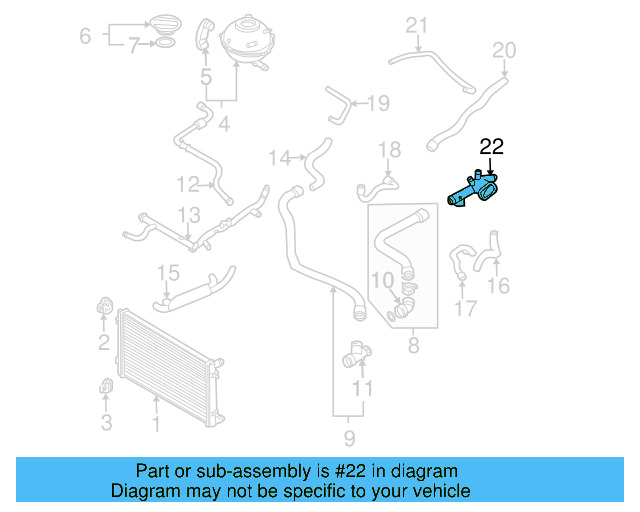 6
7
5
4
21
20
19
22
14
18
12
13
15
10
16
17
2
8
11
3
1
9

Part or sub-assembly is #22 in diagram
Diagram may not be specific to your vehicle