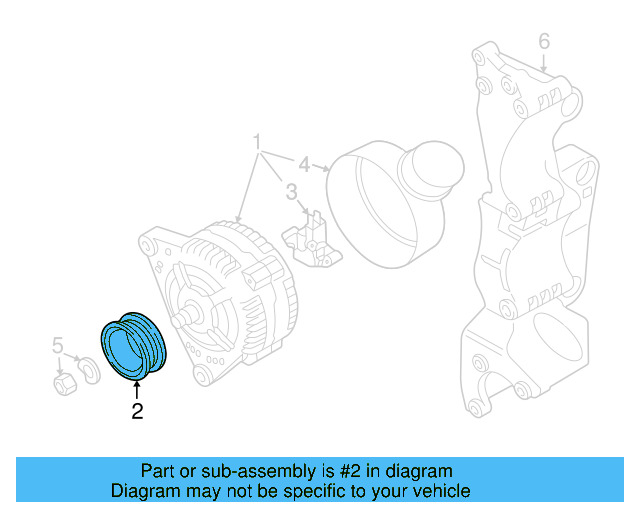 6

1

4

3

5

2

Part or sub-assembly is #2 in diagram
Diagram may not be specific to your vehicle