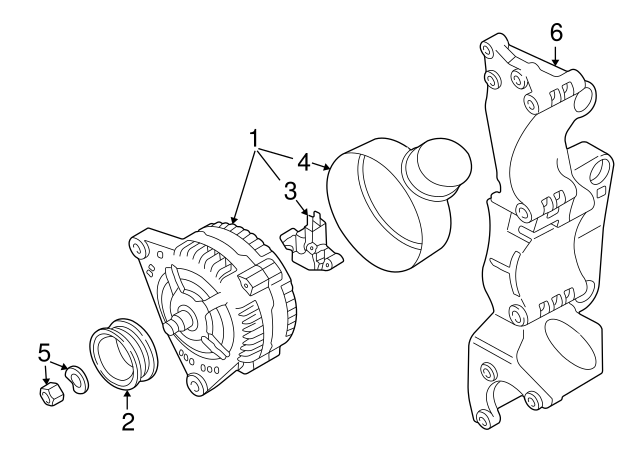 6
1
4
3
5
2