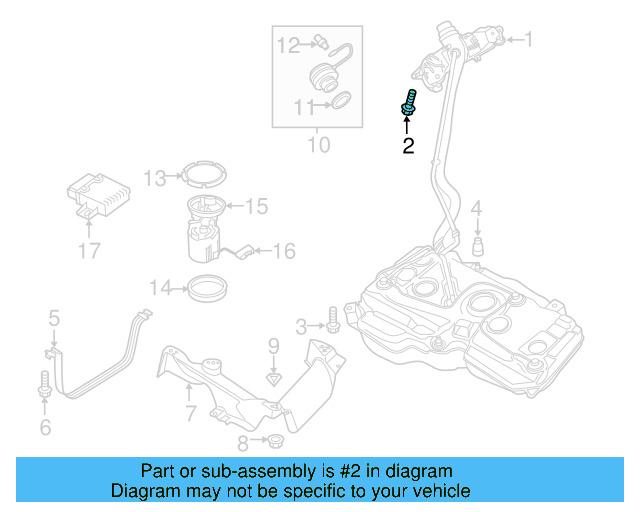 12
11
10
1
2
13
15
17
16
4
14
5
3
9
7
6
8

Part or sub-assembly is #2 in diagram
Diagram may not be specific to your vehicle