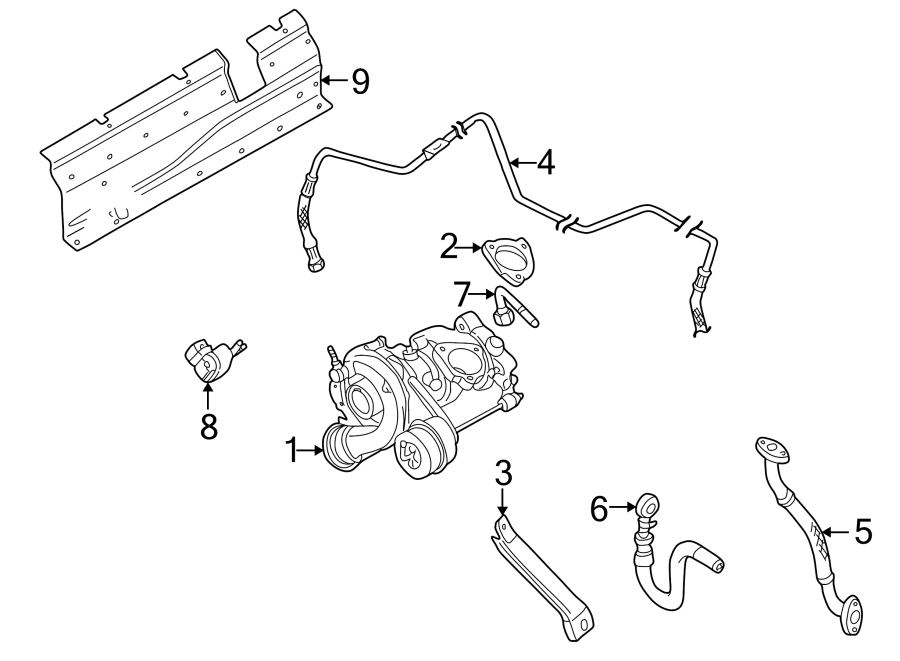 9
4
2
7
8
1
3
6
5