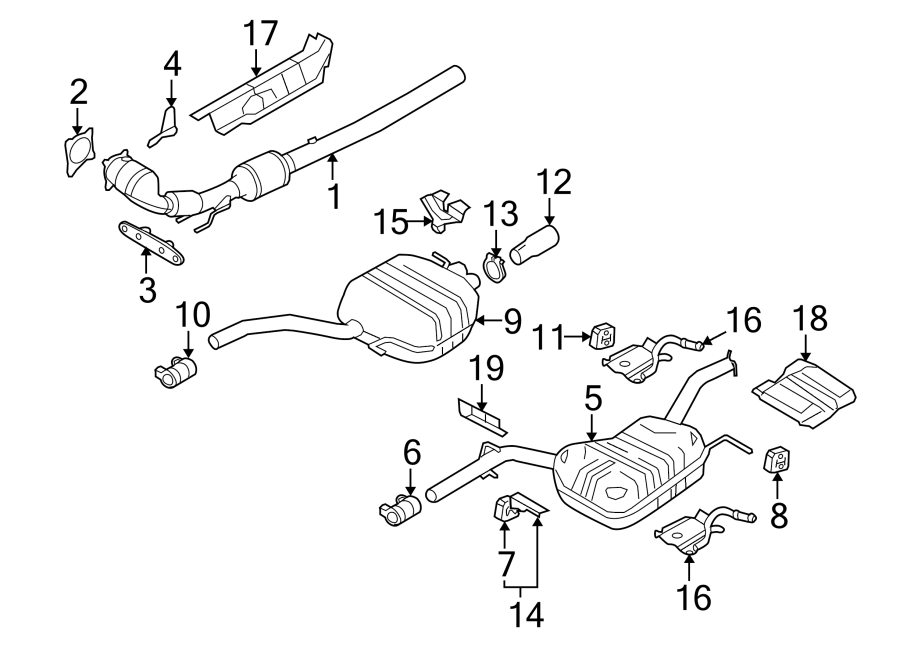 17
4
2
1
12
15
13
3
10
9
11
16
18
19
5
6
8
7
14
16